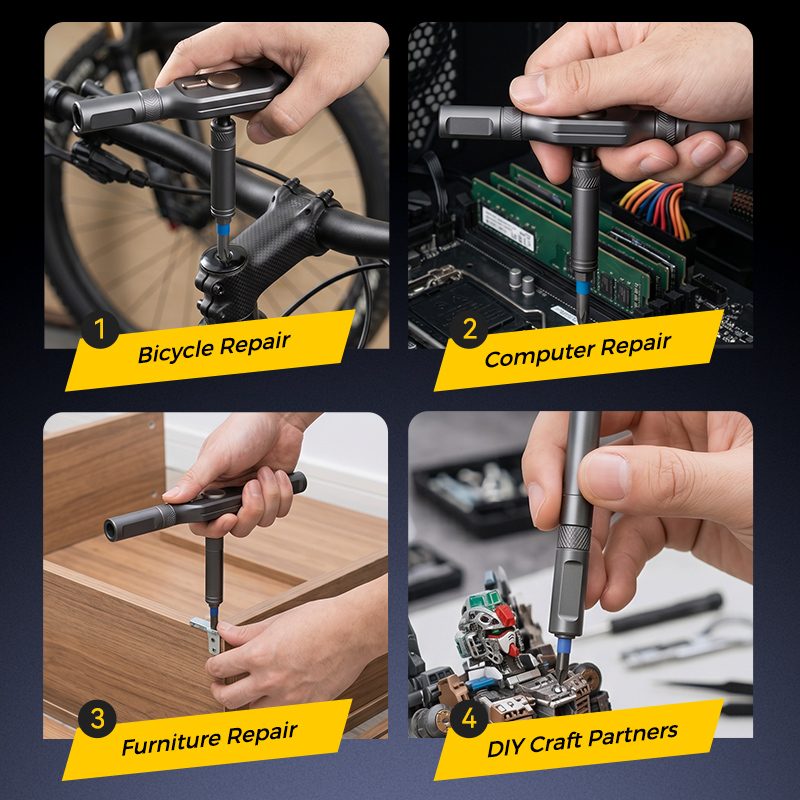 1
Bicycle Repair

2
Computer Repair

3
Furniture Repair

4
DIY Craft Partners