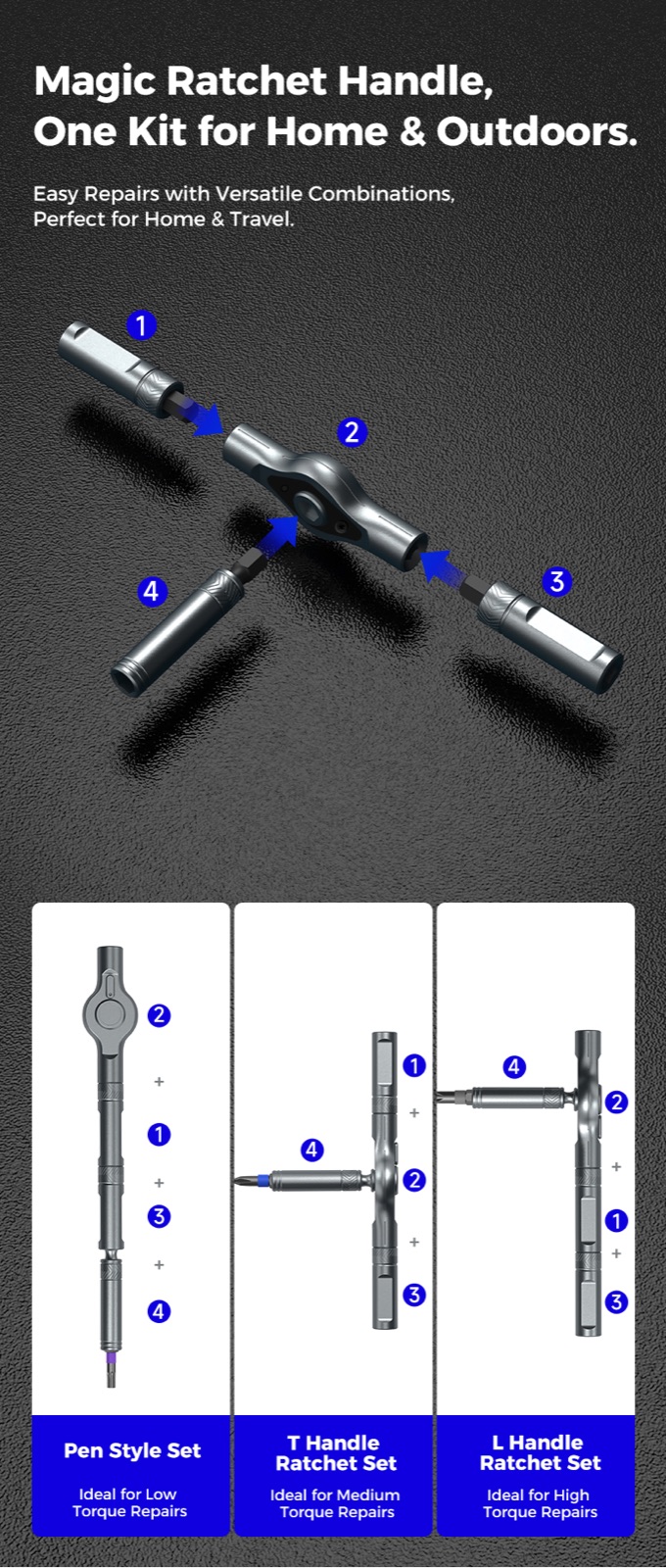 Magic Ratchet Handle,
One Kit for Home & Outdoors.

Easy Repairs with Versatile Combinations,
Perfect for Home & Travel.

1
2
4
3

2
+
1
+
3
+
4

Pen Style Set
Ideal for Low Torque Repairs

1
+
4
2
+
3

T Handle Ratchet Set
Ideal for Medium Torque Repairs

4
2
+
1
+
3

L Handle Ratchet Set
Ideal for High Torque Repairs